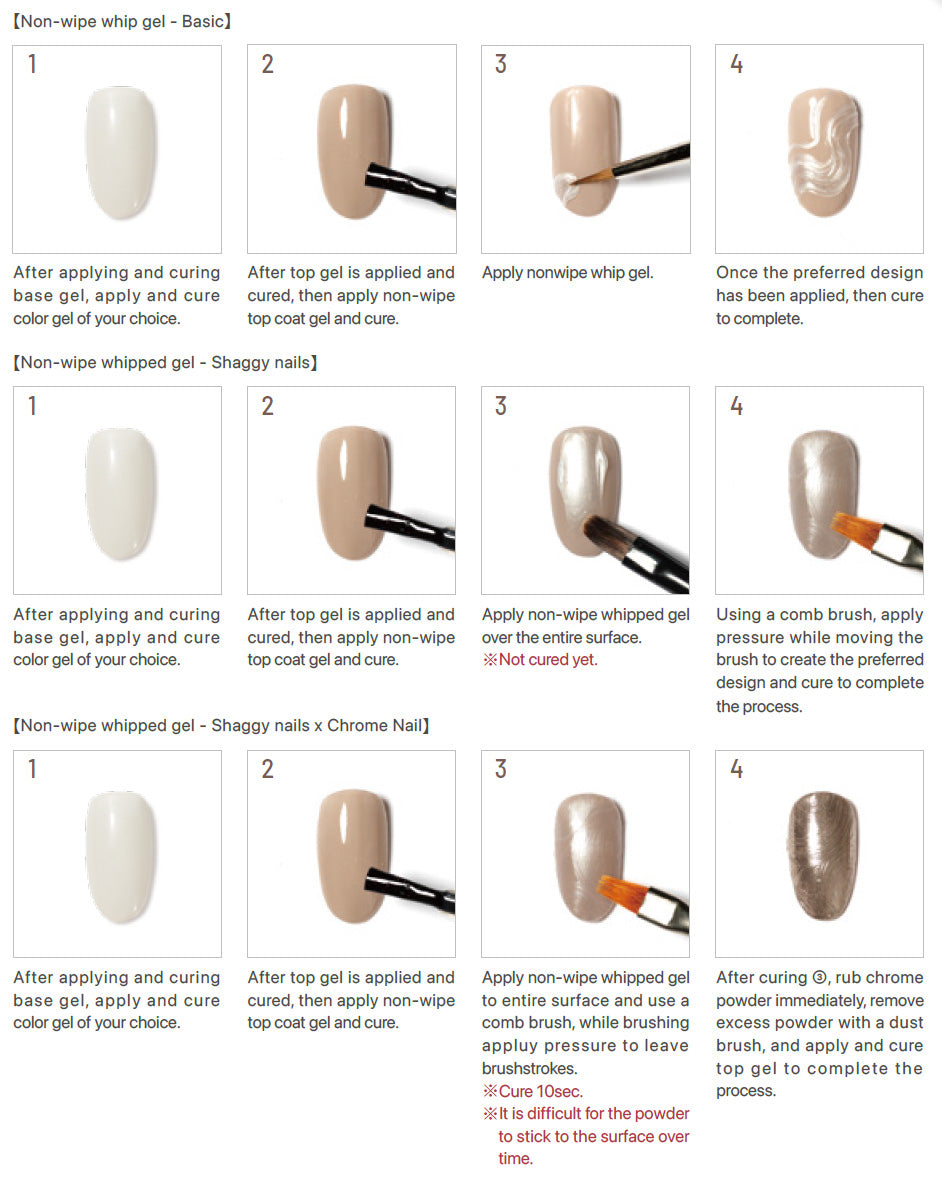 【Non-wipe whip gel - Basic】

1

After applying and curing base gel, apply and cure color gel of your choice.

2

After top gel is applied and cured, then apply non-wipe top coat gel and cure.

3

Apply nonwipe whip gel.

4

Once the preferred design has been applied, then cure to complete.

【Non-wipe whipped gel - Shaggy nails】

1

After applying and curing base gel, apply and cure color gel of your choice.

2

After top gel is applied and cured, then apply non-wipe top coat gel and cure.

3

Apply non-wipe whipped gel over the entire surface.
※Not cured yet.

4

Using a comb brush, apply pressure while moving the brush to create the preferred design and cure to complete the process.

【Non-wipe whipped gel - Shaggy nails x Chrome Nail】

1

After applying and curing base gel, apply and cure color gel of your choice.

2

After top gel is applied and cured, then apply non-wipe top coat gel and cure.

3

Apply non-wipe whipped gel to entire surface and use a comb brush, while brushing appluy pressure to leave brushstrokes.
※Cure 10sec.
※It is difficult for the powder to stick to the surface over time.

4

After curing ③, rub chrome powder immediately, remove excess powder with a dust brush, and apply and cure top gel to complete the process.