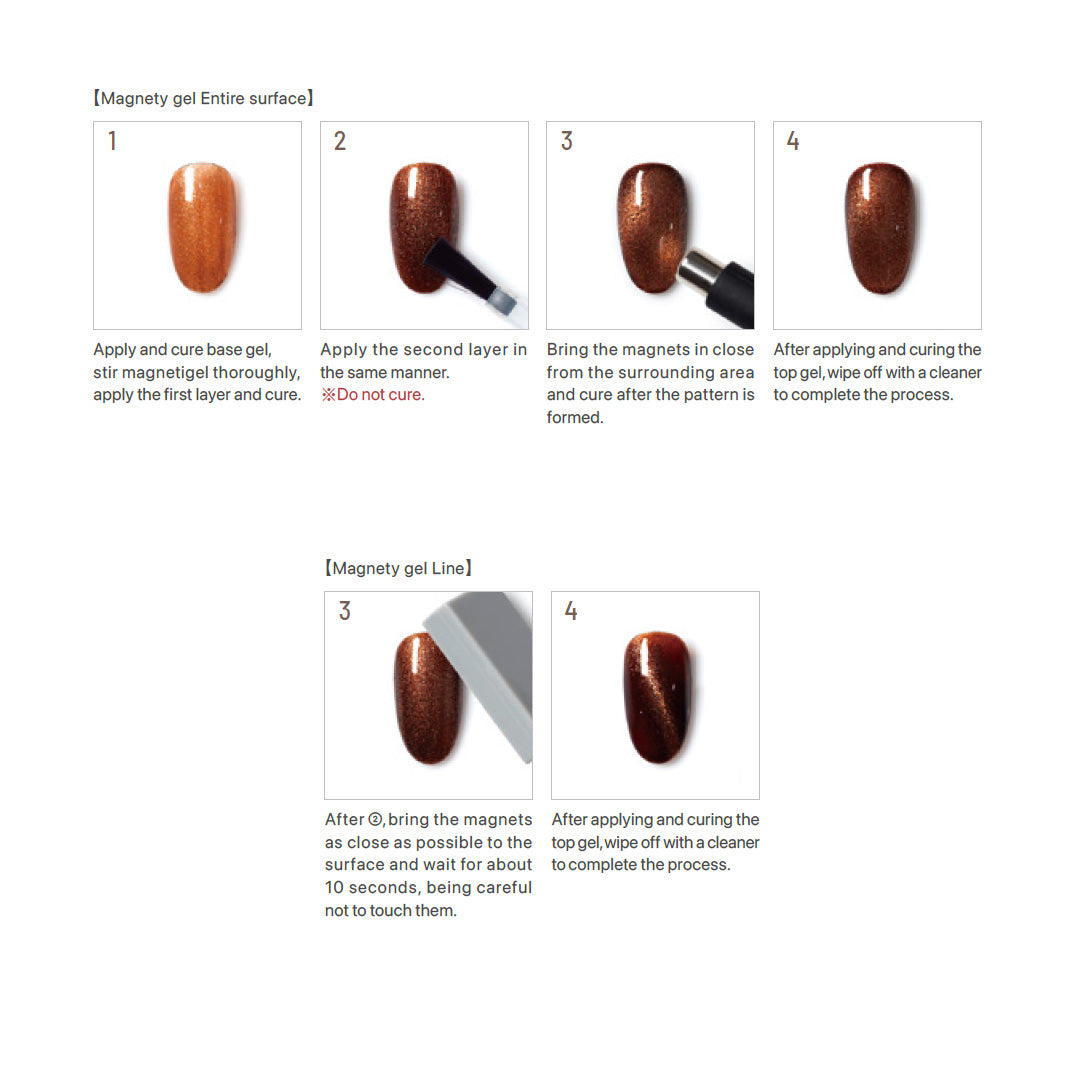 【Magnety gel Entire surface】

1

Apply and cure base gel, stir magnetigel thoroughly, apply the first layer and cure.

2

Apply the second layer in the same manner.
※Do not cure.

3

Bring the magnets in close from the surrounding area and cure after the pattern is formed.

4

After applying and curing the top gel, wipe off with a cleaner to complete the process.

【Magnety gel Line】

3

After ②, bring the magnets as close as possible to the surface and wait for about 10 seconds, being careful not to touch them.

4

After applying and curing the top gel, wipe off with a cleaner to complete the process.