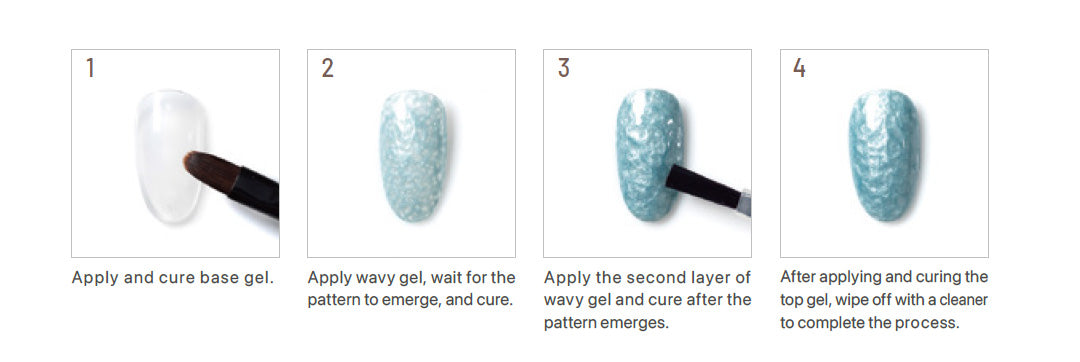 1

Apply and cure base gel.

2

Apply wavy gel, wait for the pattern to emerge, and cure.

3

Apply the second layer of wavy gel and cure after the pattern emerges.

4

After applying and curing the top gel, wipe off with a cleaner to complete the process.