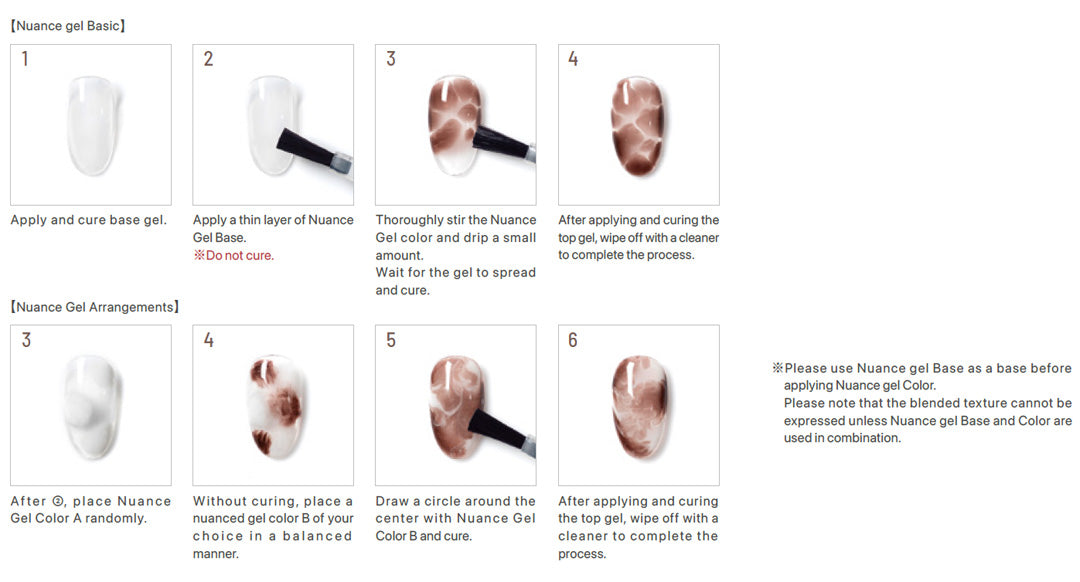 【Nuance gel Basic】

1

Apply and cure base gel.

2

Apply a thin layer of Nuance Gel Base.
※Do not cure.

3

Thoroughly stir the Nuance Gel color and drip a small amount.
Wait for the gel to spread and cure.

4

After applying and curing the top gel, wipe off with a cleaner to complete the process.

【Nuance Gel Arrangements】

3

After ②, place Nuance Gel Color A randomly.

4

Without curing, place a nuanced gel color B of your choice in a balanced manner.

5

Draw a circle around the center with Nuance Gel Color B and cure.

6

After applying and curing the top gel, wipe off with a cleaner to complete the process.

※Please use Nuance gel Base as a base before applying Nuance gel Color.
Please note that the blended texture cannot be expressed unless Nuance gel Base and Color are used in combination.