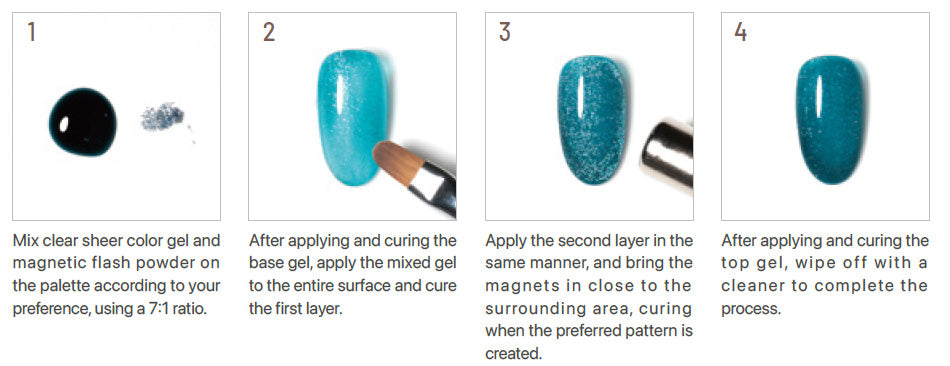 1

Mix clear sheer color gel and magnetic flash powder on the palette according to your preference, using a 7:1 ratio.

2

After applying and curing the base gel, apply the mixed gel to the entire surface and cure the first layer.

3

Apply the second layer in the same manner, and bring the magnets in close to the surrounding area, curing when the preferred pattern is created.

4

After applying and curing the top gel, wipe off with a cleaner to complete the process.