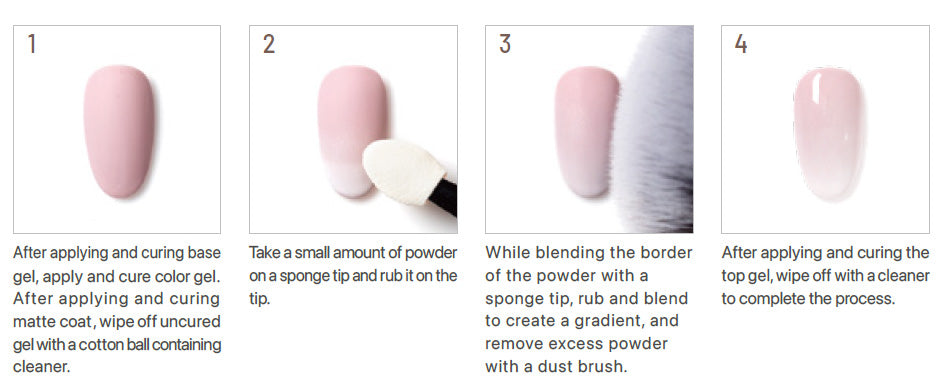 1

After applying and curing base gel, apply and cure color gel. After applying and curing matte coat, wipe off uncured gel with a cotton ball containing cleaner.

2

Take a small amount of powder on a sponge tip and rub it on the tip.

3

While blending the border of the powder with a sponge tip, rub and blend to create a gradient, and remove excess powder with a dust brush.

4

After applying and curing the top gel, wipe off with a cleaner to complete the process.