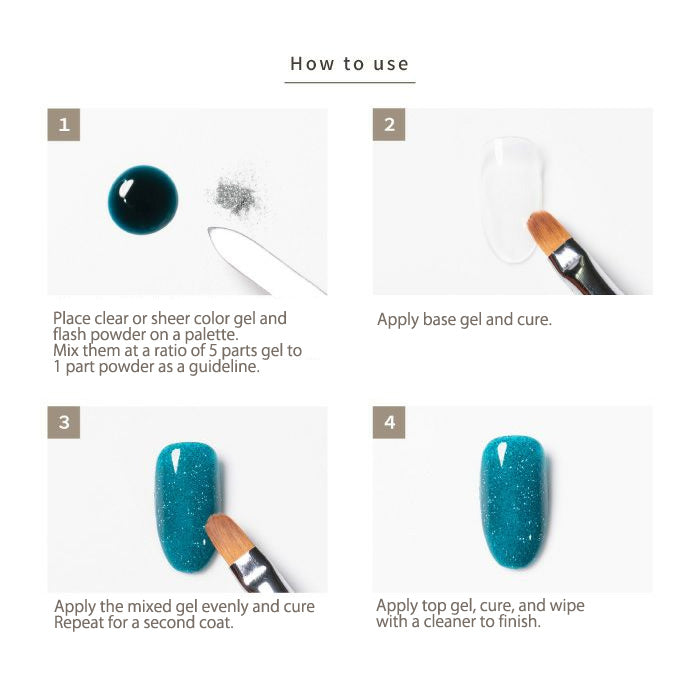 How to use

1

Place clear or sheer color gel and flash powder on a palette.
Mix them at a ratio of 5 parts gel to 1 part powder as a guideline.

2

Apply base gel and cure.

3

Apply the mixed gel evenly and cure
Repeat for a second coat.

4

Apply top gel, cure, and wipe with a cleaner to finish.