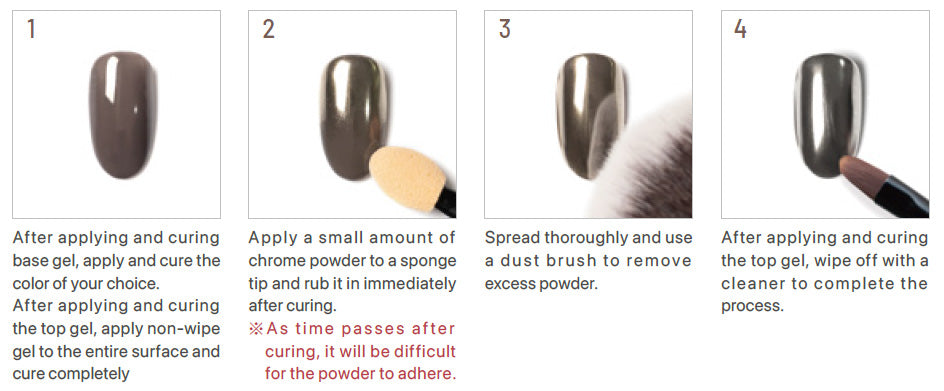 1

After applying and curing base gel, apply and cure the color of your choice.
After applying and curing the top gel, apply non-wipe gel to the entire surface and cure completely

2

Apply a small amount of chrome powder to a sponge tip and rub it in immediately after curing.
※As time passes after curing, it will be difficult for the powder to adhere.

3

Spread thoroughly and use a dust brush to remove excess powder.

4

After applying and curing the top gel, wipe off with a cleaner to complete the process.