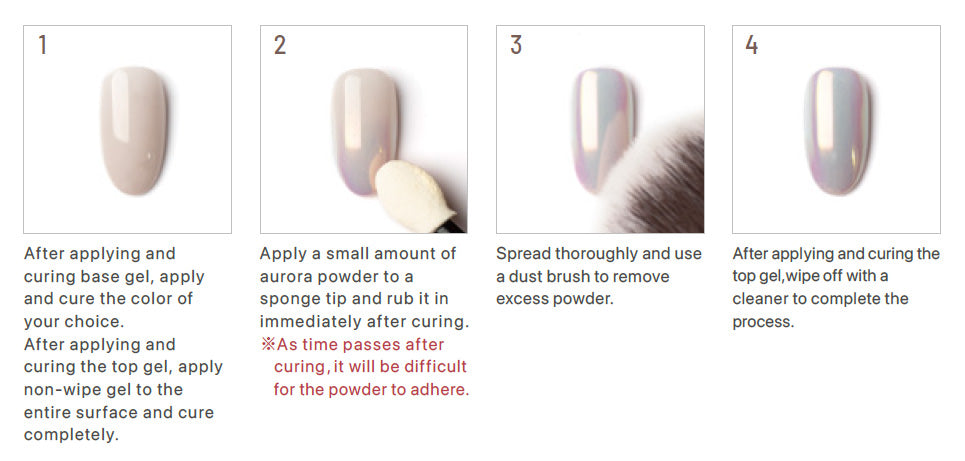 1

After applying and curing base gel, apply and cure the color of your choice.
After applying and curing the top gel, apply non-wipe gel to the entire surface and cure completely.

2

Apply a small amount of aurora powder to a sponge tip and rub it in immediately after curing.
※As time passes after curing, it will be difficult for the powder to adhere.

3

Spread thoroughly and use a dust brush to remove excess powder.

4

After applying and curing the top gel,wipe off with a cleaner to complete the process.